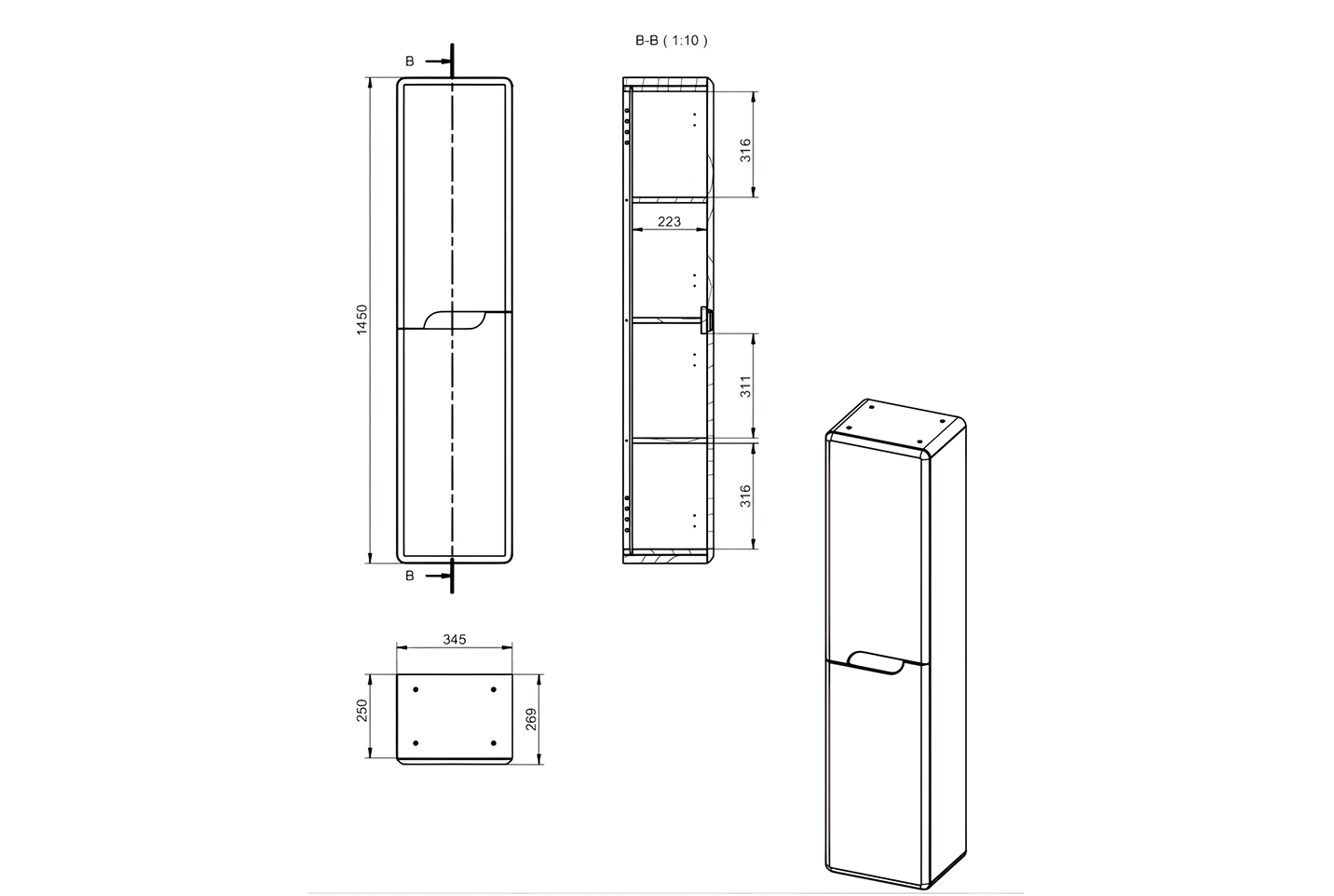 B-B ( 1:10 )

B

1450

B

316

223

311

316

345

250

269