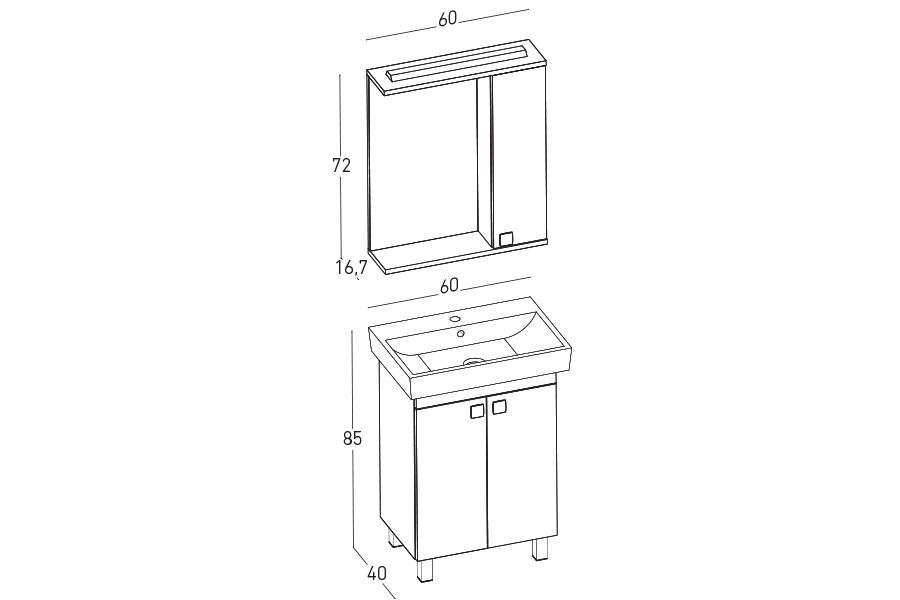 60
72
16,7
60
85
40