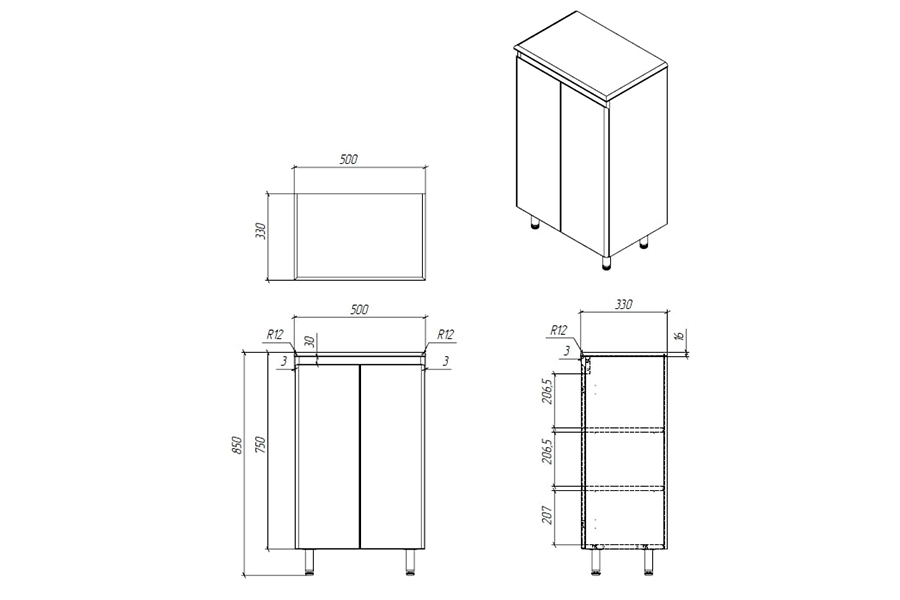 500
330
500
R12
30
R12
3
3
850
750
330
R12
16
3
206,5
206,5
207