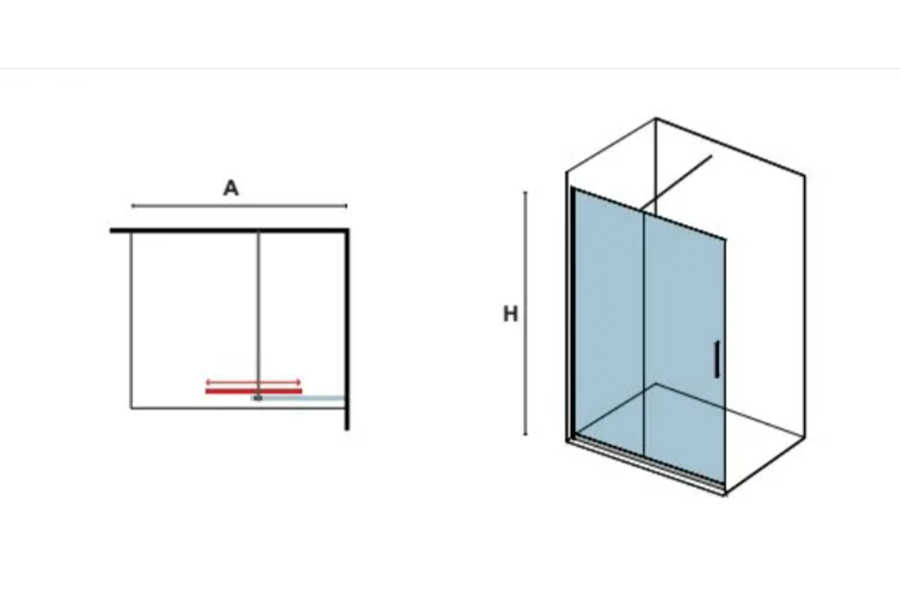 A

H