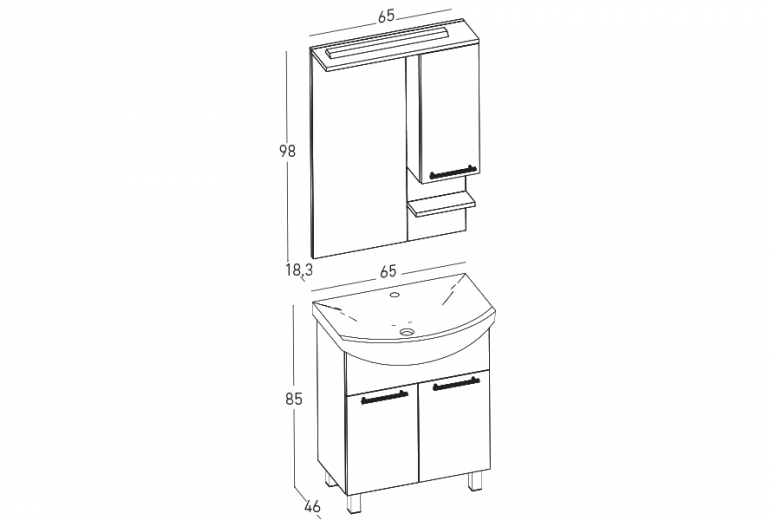 65
98
18,3
65
85
46